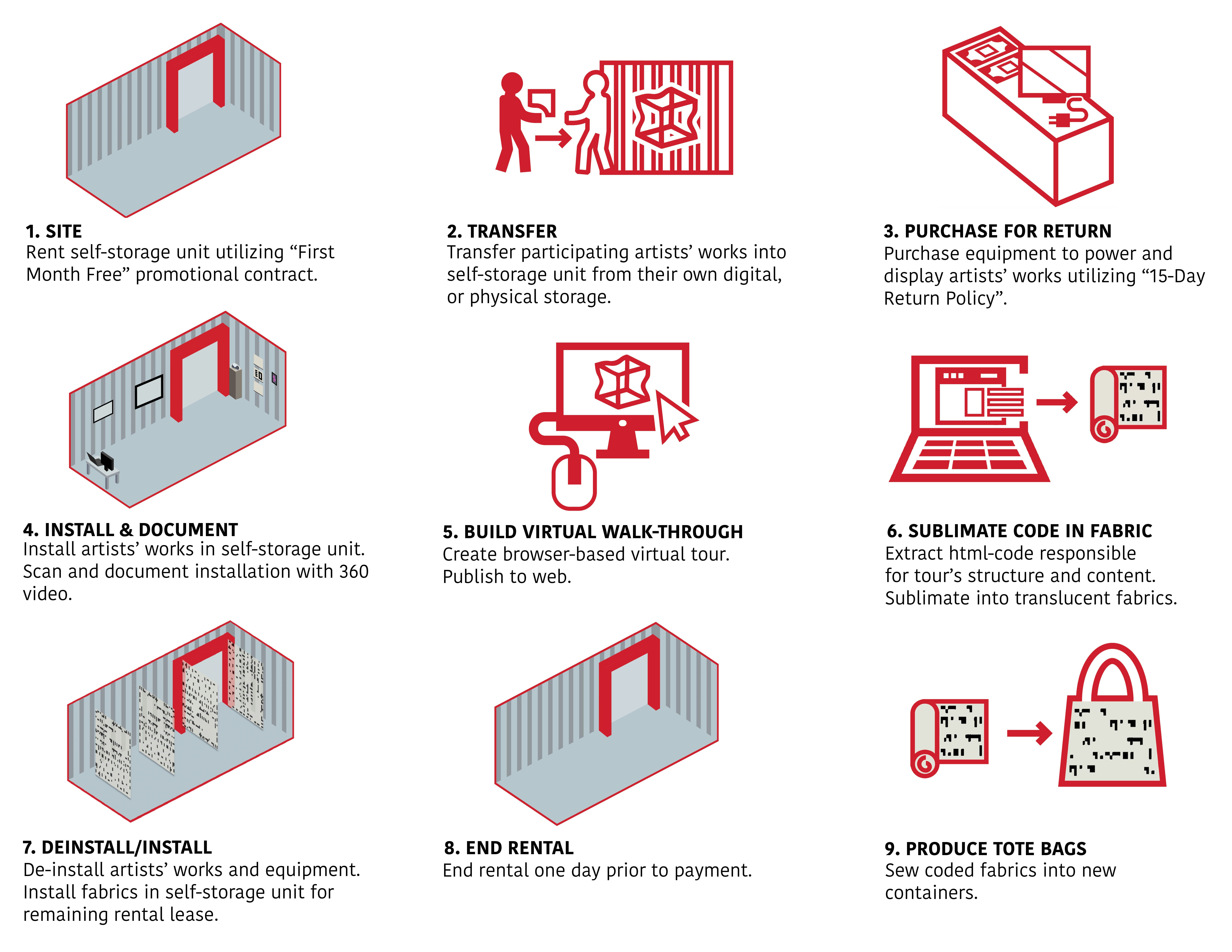 1. SITE
Rent self-storage unit utilizing “First Month Free” promotional contract.

2. TRANSFER
Transfer participating artists’ works into self-storage unit from their own digital, or physical storage.

3. PURCHASE FOR RETURN
Purchase equipment to power and display artists’ works utilizing “15-Day Return Policy”.

4. INSTALL & DOCUMENT
Install artists’ works in self-storage unit. Scan and document installation with 360 video.

5. BUILD VIRTUAL WALK-THROUGH
Create browser-based virtual tour. Publish to web.

6. SUBLIMATE CODE IN FABRIC
Extract html-code responsible for tour’s structure and content. Sublimate into translucent fabrics.

7. DEINSTALL/INSTALL
De-install artists’ works and equipment. Install fabrics in self-storage unit for remaining rental lease.

8. END RENTAL
End rental one day prior to payment.

9. PRODUCE TOTE BAGS
Sew coded fabrics into new containers.